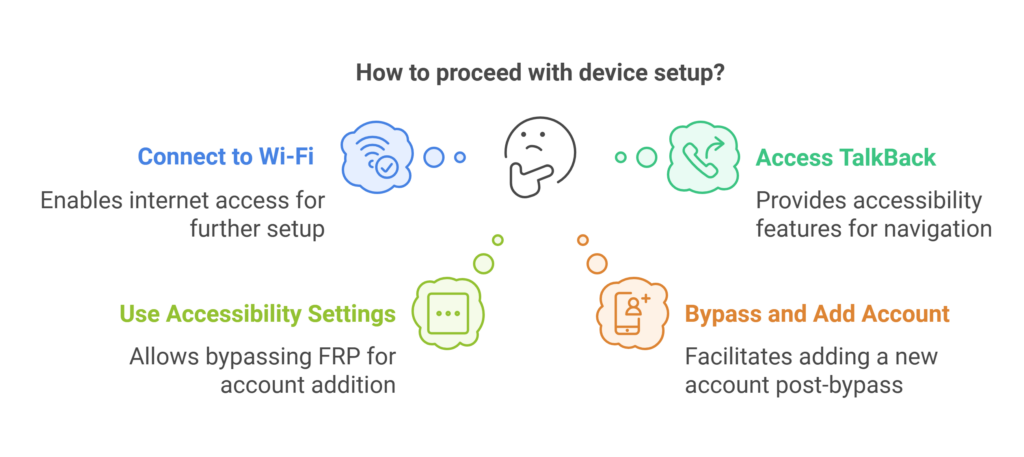 How to proceed with device setup?

Connect to Wi-Fi

Enables internet access for further setup

Access TalkBack

Provides accessibility features for navigation

Use Accessibility Settings

Allows bypassing FRP for account addition

Bypass and Add Account

Facilitates adding a new account post-bypass